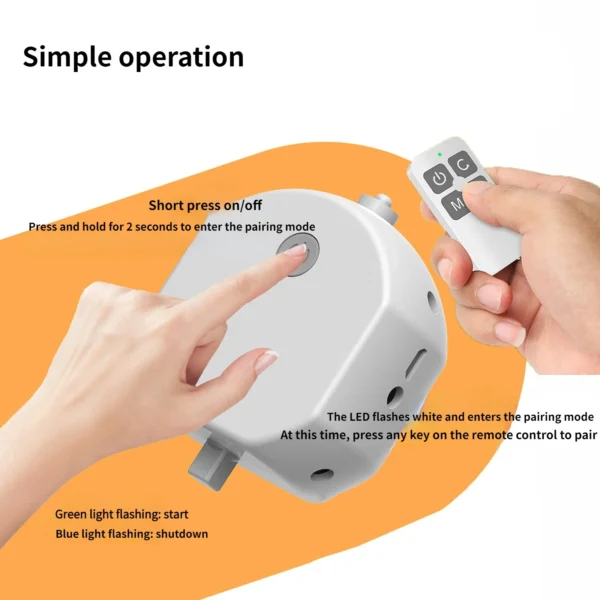 Simple operation

Short press on/off
Press and hold for 2 seconds to enter the pairing mode

C
M

The LED flashes white and enters the pairing mode
At this time, press any key on the remote control to pair

Green light flashing: start
Blue light flashing: shutdown