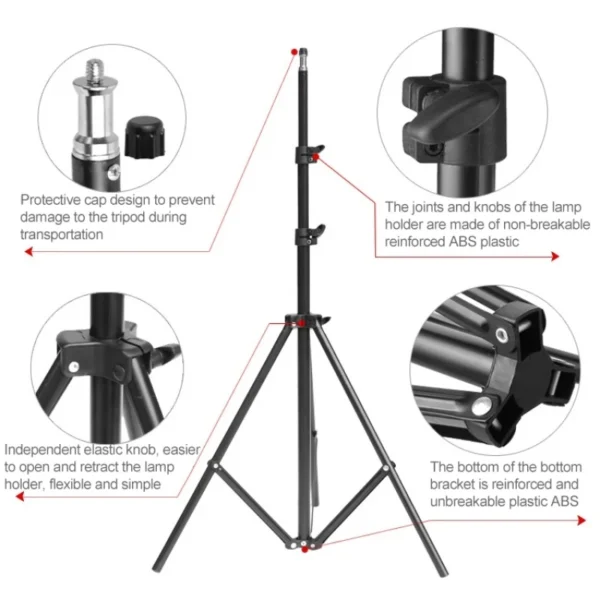 Protective cap design to prevent damage to the tripod during transportation

The joints and knobs of the lamp holder are made of non-breakable reinforced ABS plastic

Independent elastic knob, easier to open and retract the lamp holder, flexible and simple

The bottom of the bottom bracket is reinforced and unbreakable plastic ABS